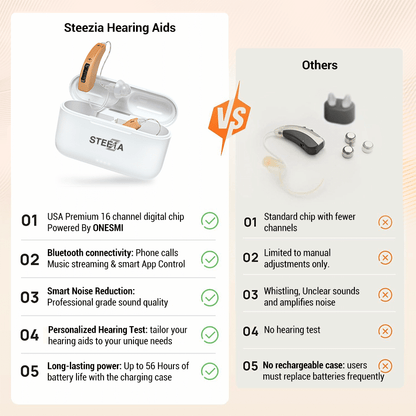 Steezia Hearing Aids

STEEZIA

01 USA Premium 16 channel digital chip Powered By ONESMI

02 Bluetooth connectivity: Phone calls Music streaming & smart App Control

03 Smart Noise Reduction: Professional grade sound quality

04 Personalized Hearing Test: tailor your hearing aids to your unique needs

05 Long-lasting power: Up to 56 Hours of battery life with the charging case

VS

Others

01 Standard chip with fewer channels

02 Limited to manual adjustments only.

03 Whistling, Unclear sounds and amplifies noise

04 No hearing test

05 No rechargeable case: users must replace batteries frequently